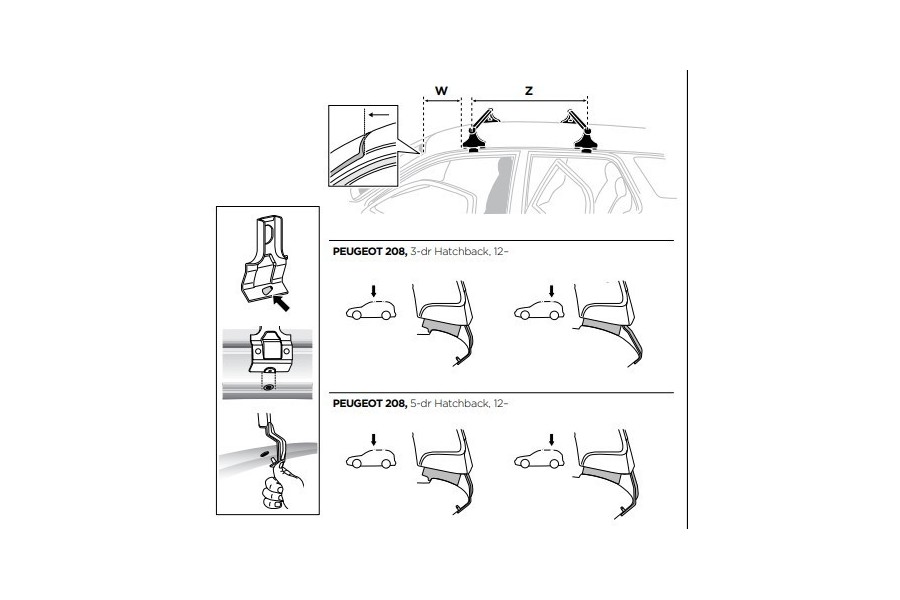 W

Z

PEUGEOT 208, 3-dr Hatchback, 12–

PEUGEOT 208, 5-dr Hatchback, 12–