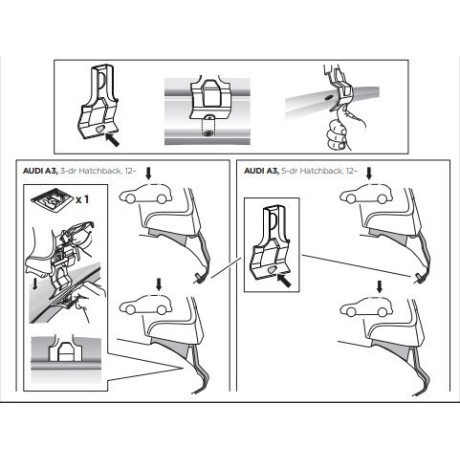 AUDI A3, 3-dr Hatchback, 12-

x 1

AUDI A3, 5-dr Hatchback, 12-