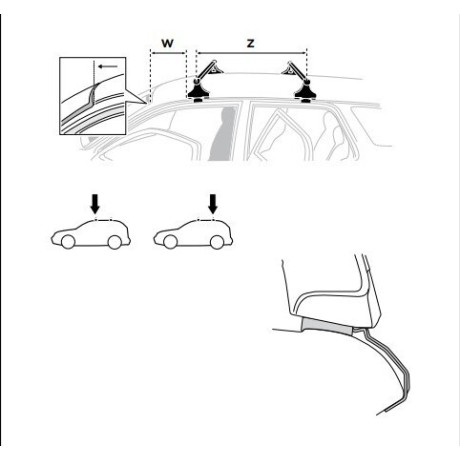 W
Z