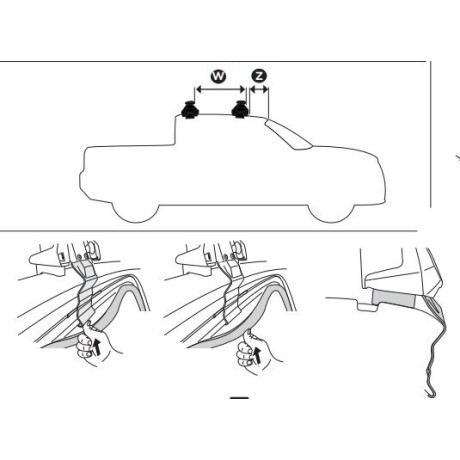 W
Z