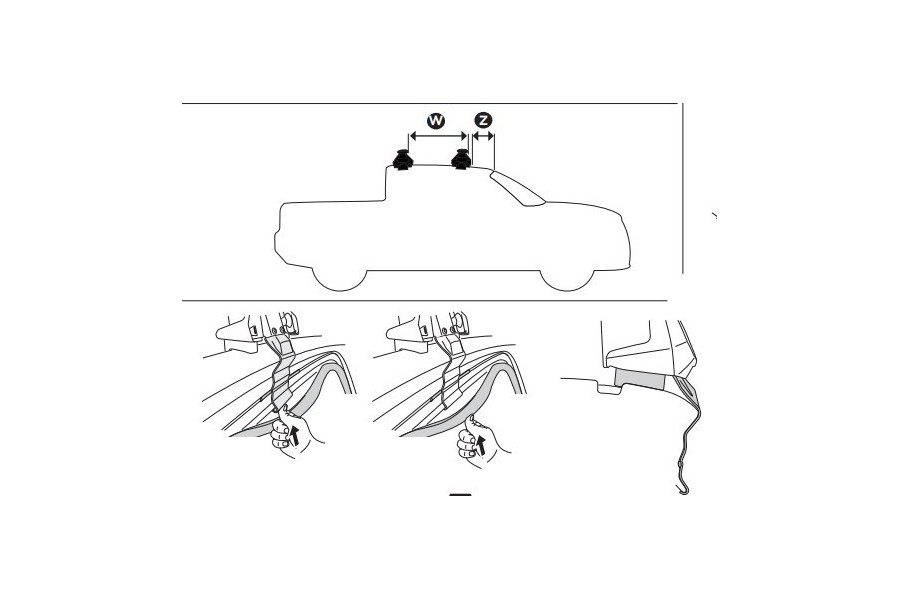 W
Z