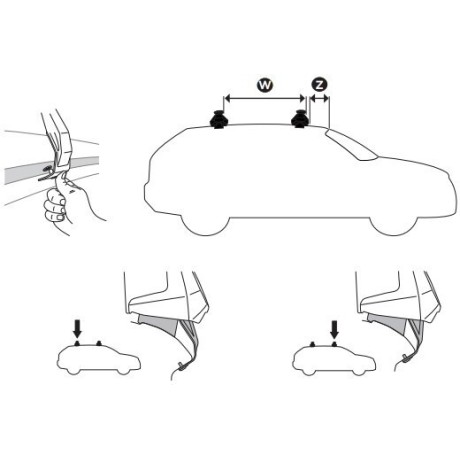 W
Z