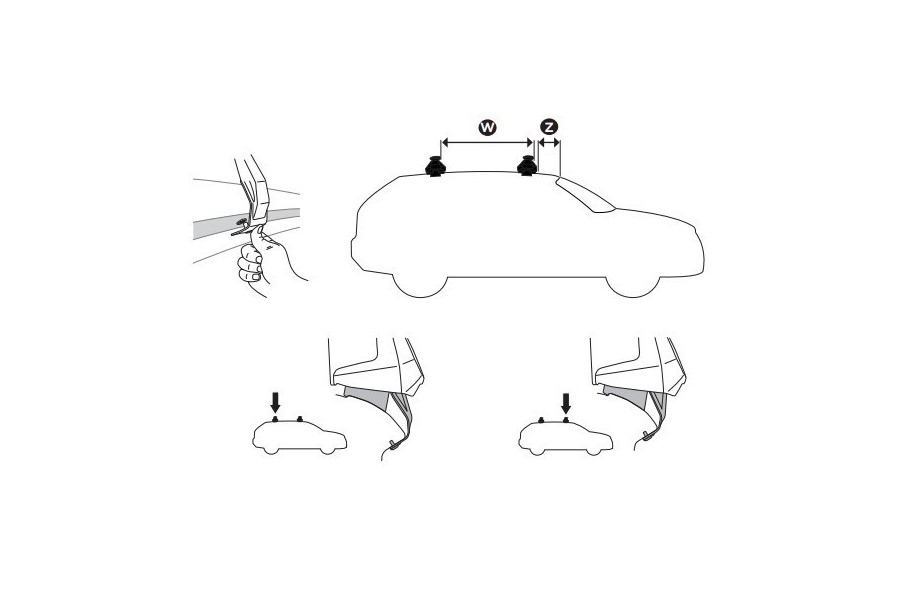 W
Z