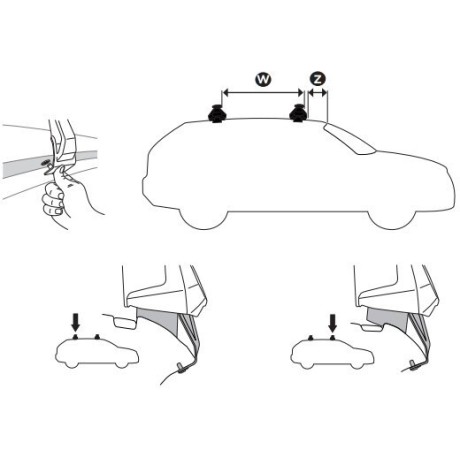 W
Z