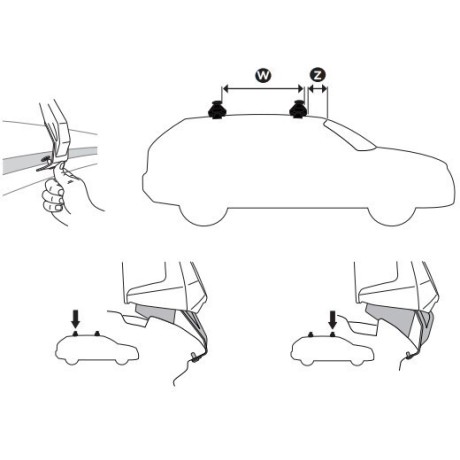 W
Z