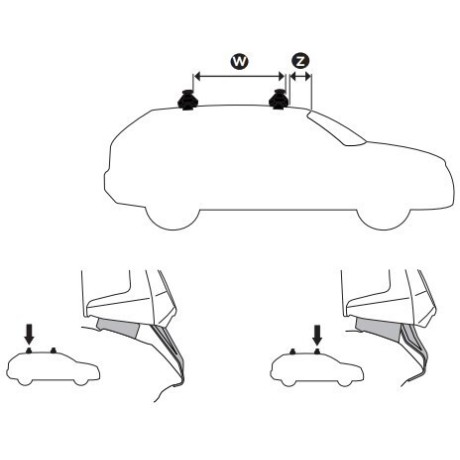 W
Z