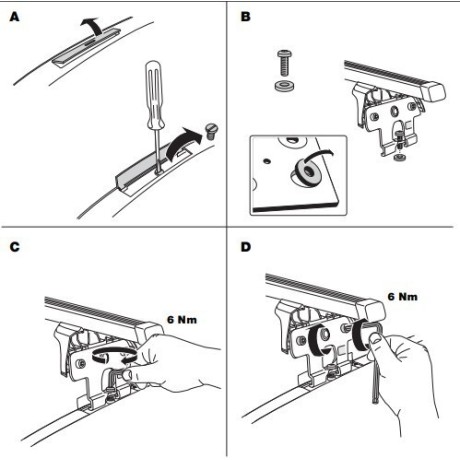 A

B

C

6 Nm

D

6 Nm