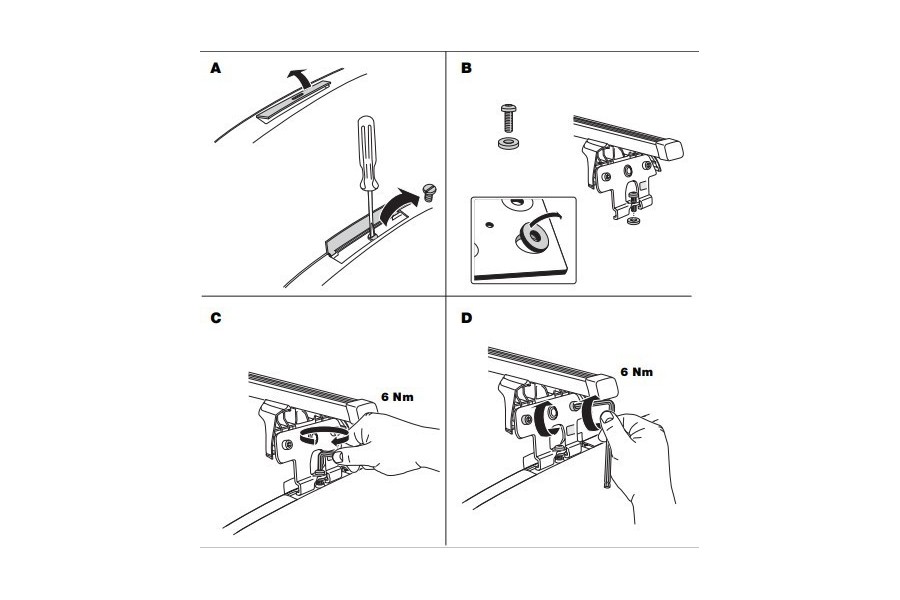 A

B

C

6 Nm

D

6 Nm