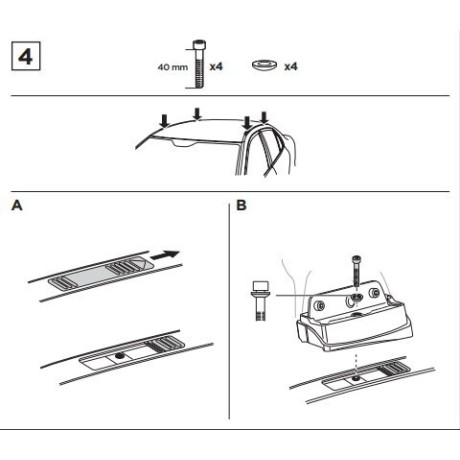 4

40 mm x4

x4

A

B