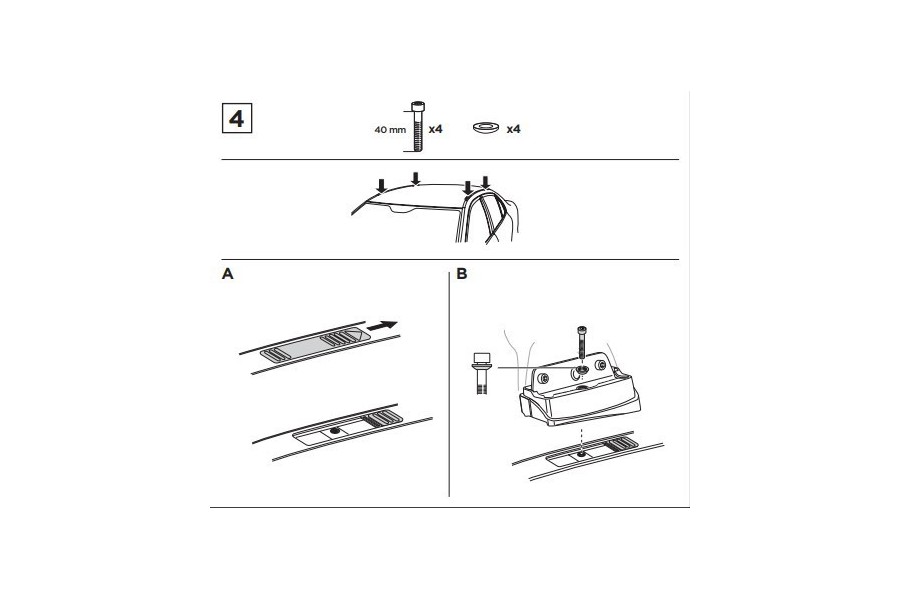 4

40 mm x4

x4

A

B