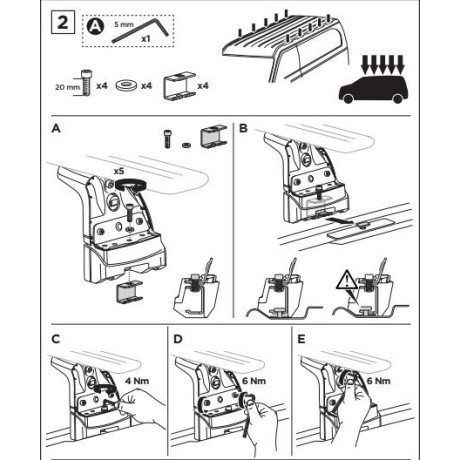 2

A

5 mm

x1

20 mm

x4

x4

x4

A

x5

B

C

4 Nm

D

6 Nm

E

6 Nm