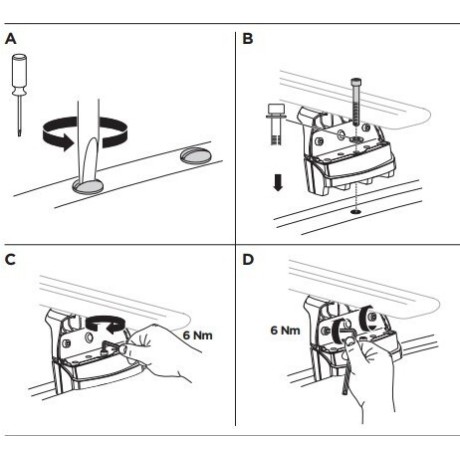 A

B

C

6 Nm

D

6 Nm