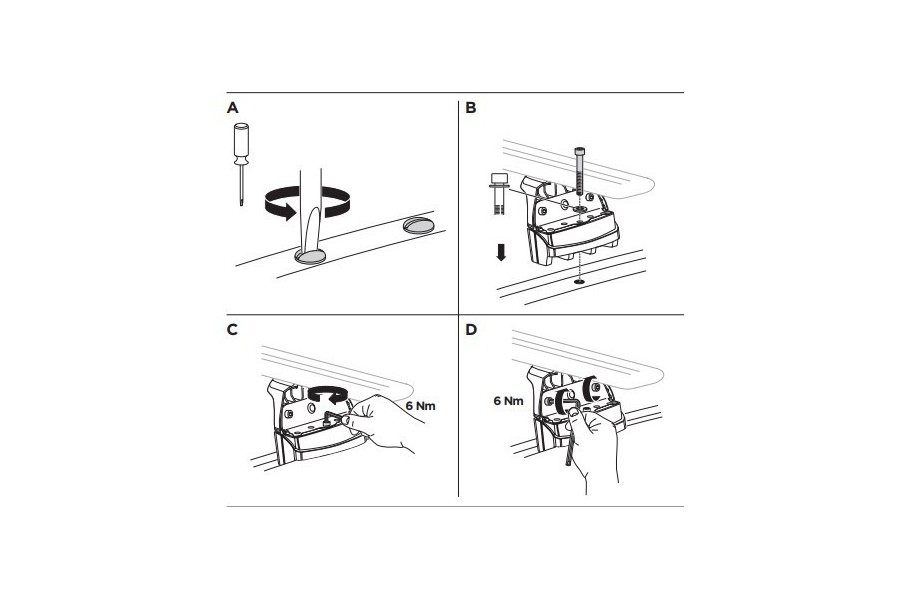 A

B

C

6 Nm

D

6 Nm