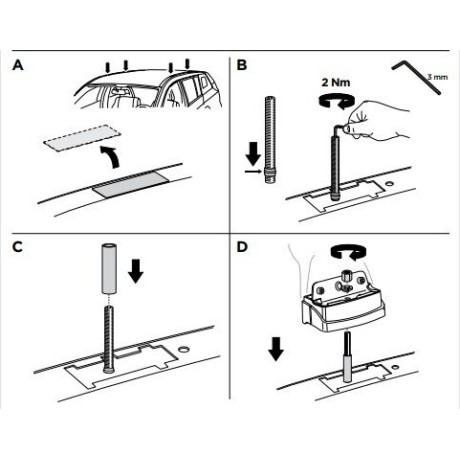 A

B

2 Nm

3 mm

C

D