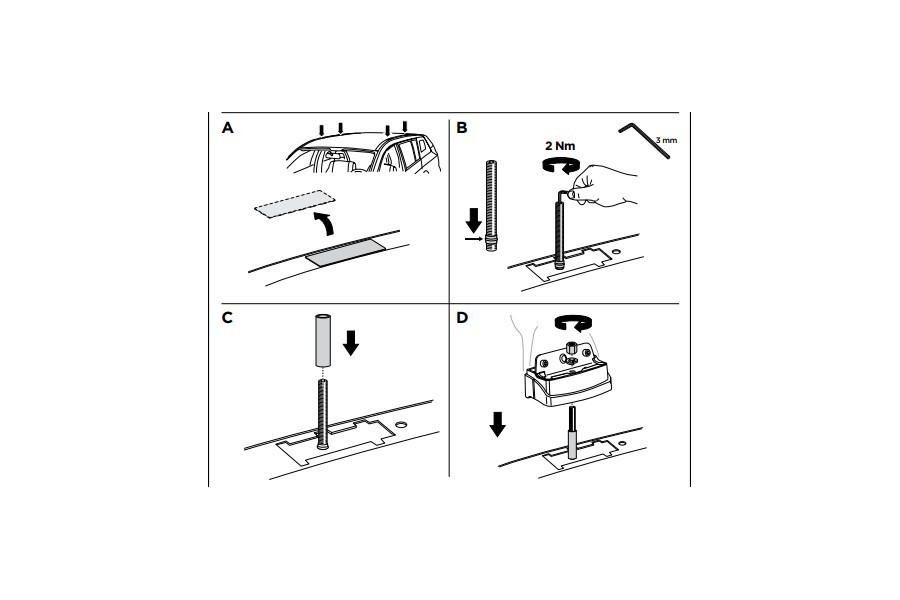 A

B

2 Nm

3 mm

C

D