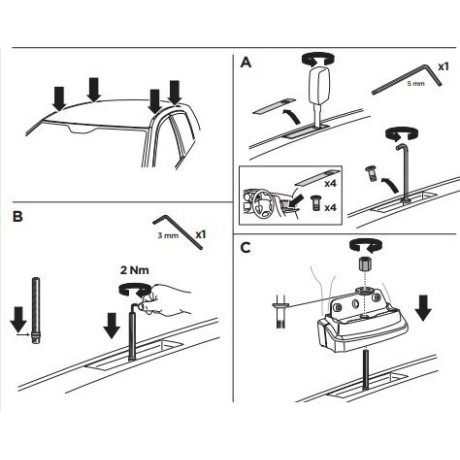 A

x1

5 mm

x4

x4

B

3 mm

x1

2 Nm

C