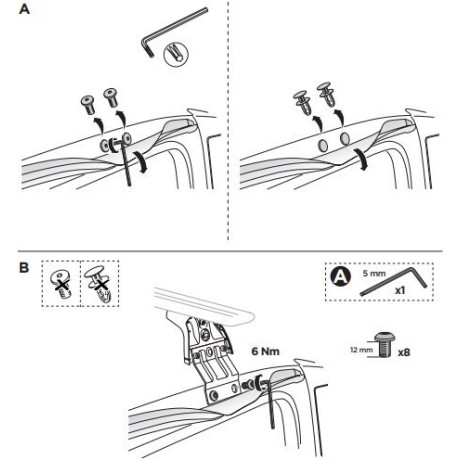 A

B

A
5 mm
x1

6 Nm

12 mm
x8