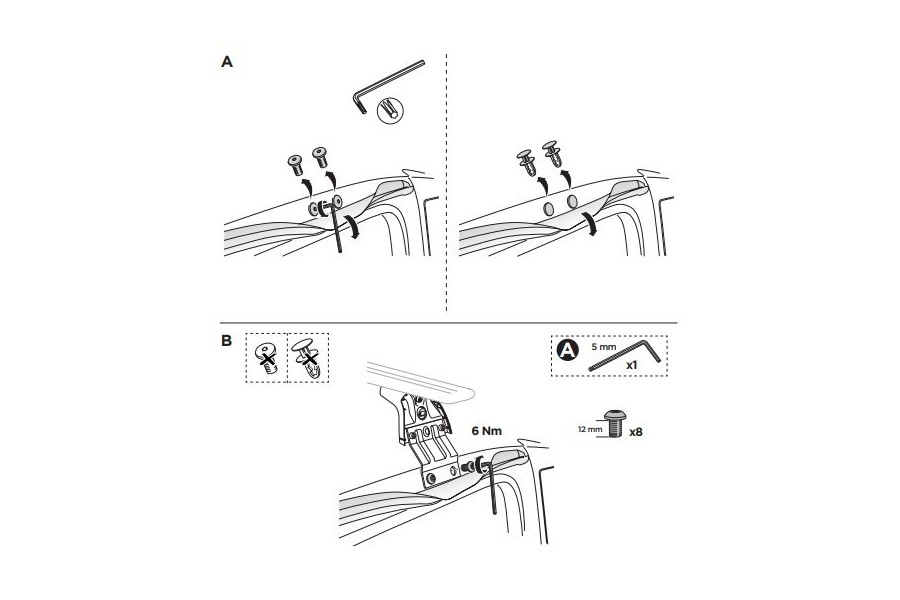 A

B

A 5 mm x1

6 Nm

12 mm x8