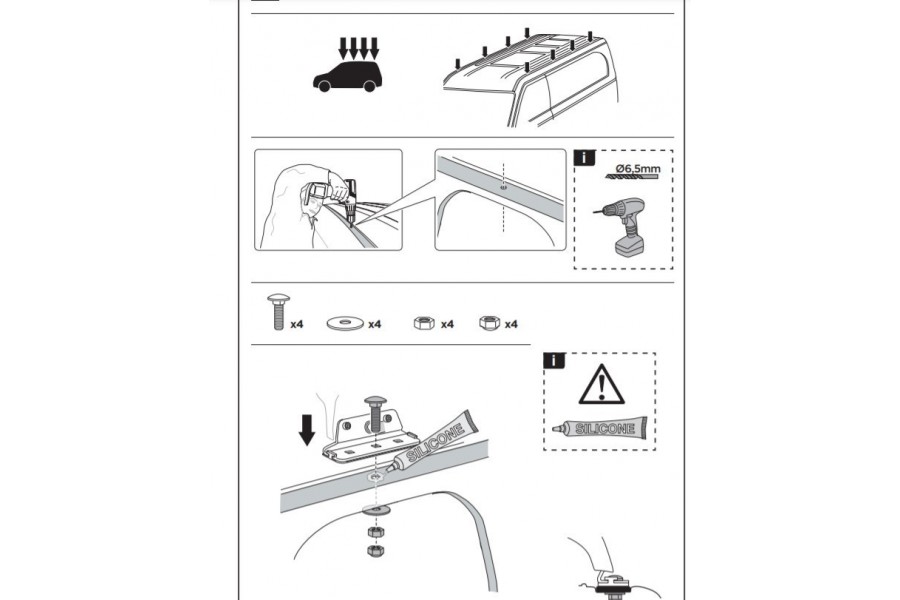 i
Ø6,5mm

x4
x4
x4
x4

i

SILICONE

SILICONE