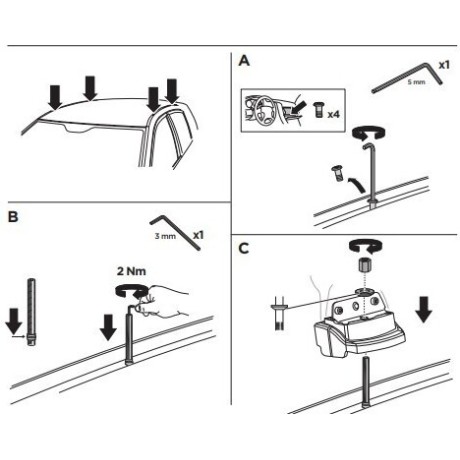 A

x1

5 mm

x4

B

3 mm

x1

2 Nm

C