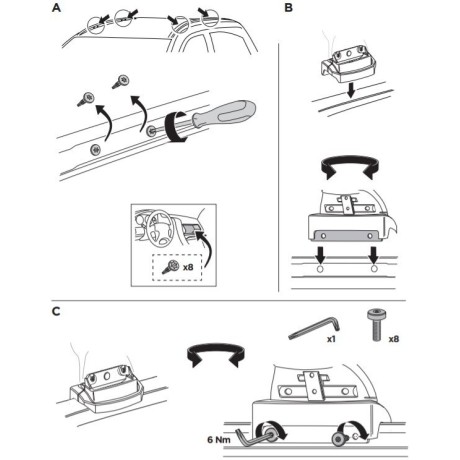 A

x8

B

C

x1

x8

6 Nm