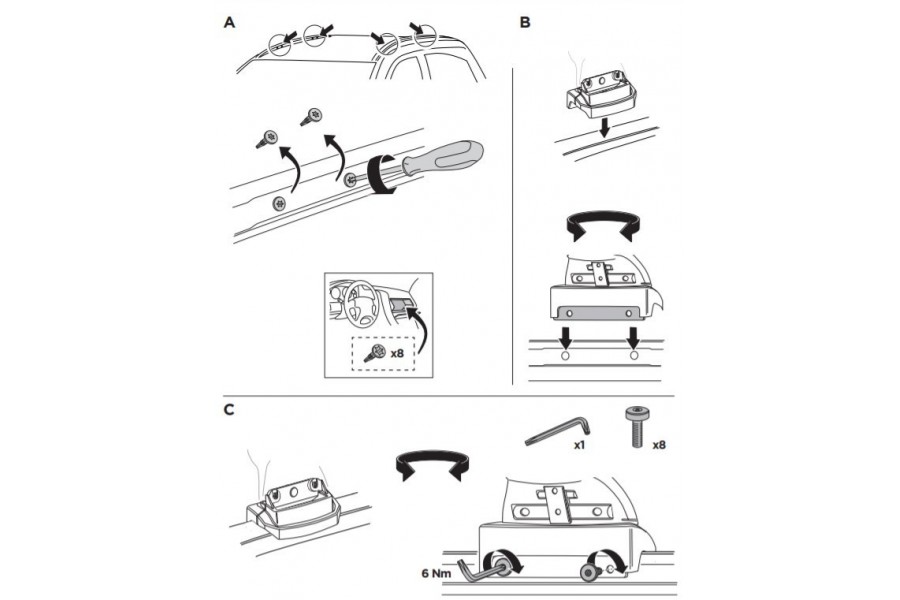 A

x8

B

C

x1

x8

6 Nm