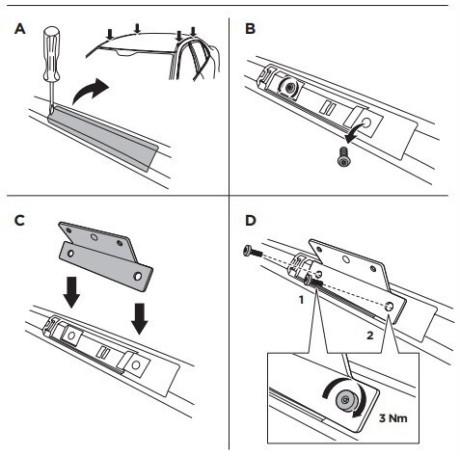 A

B

C

D

1

2

3 Nm