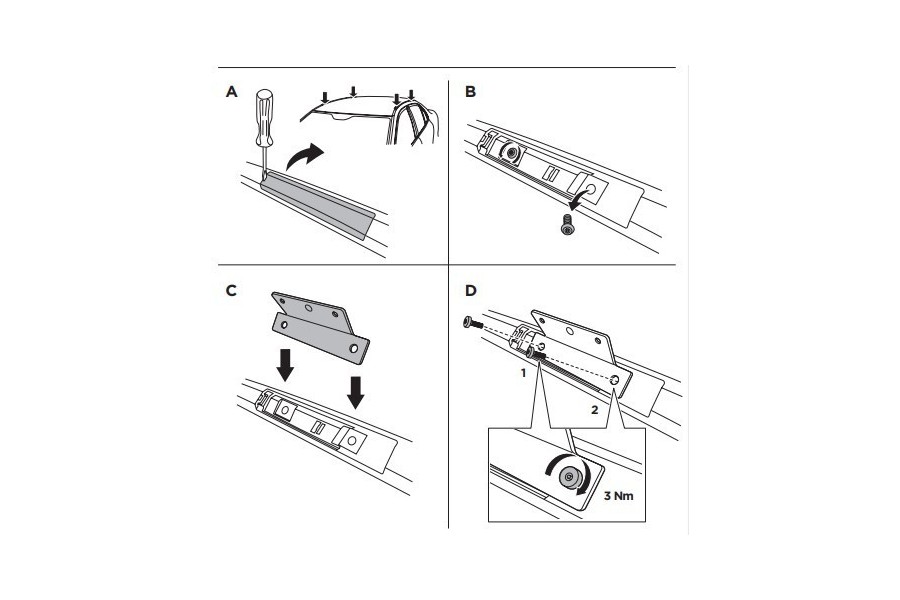 A

B

C

D

1

2

3 Nm