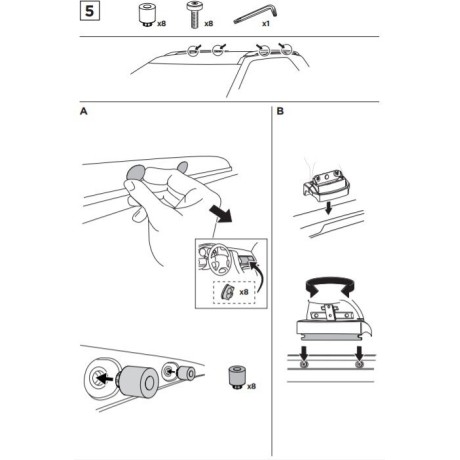 5

x8

x8

x1

A

x8

x8

B