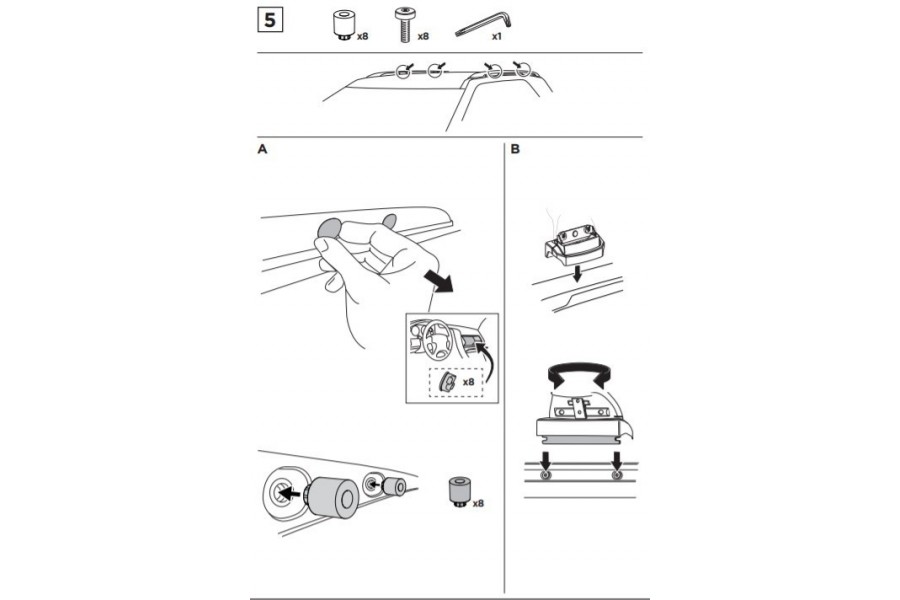 5

x8

x8

x1

A

x8

x8

B