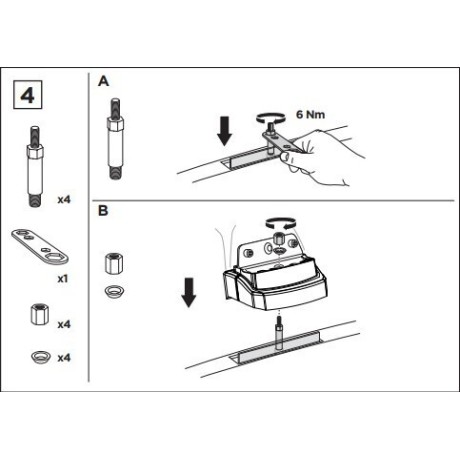 4

x4

x1

x4

x4

A

6 Nm

B