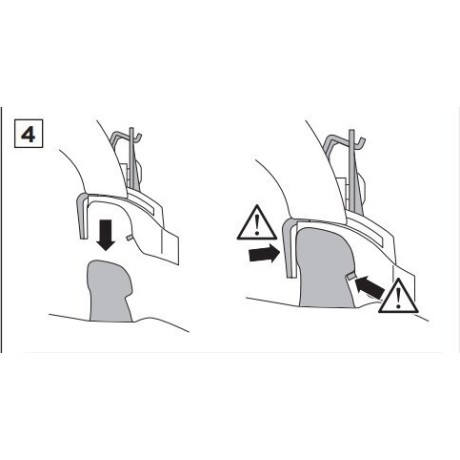 4

!

!