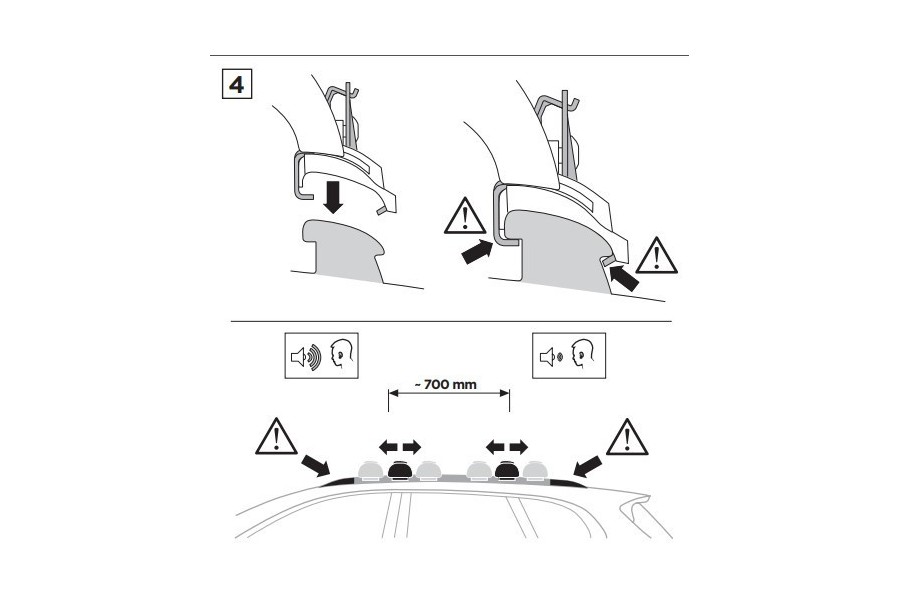 4

~ 700 mm