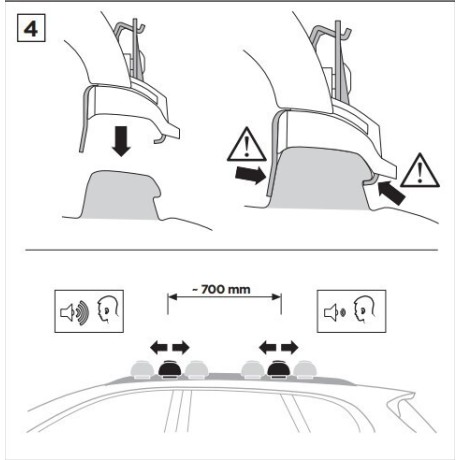 4

~ 700 mm