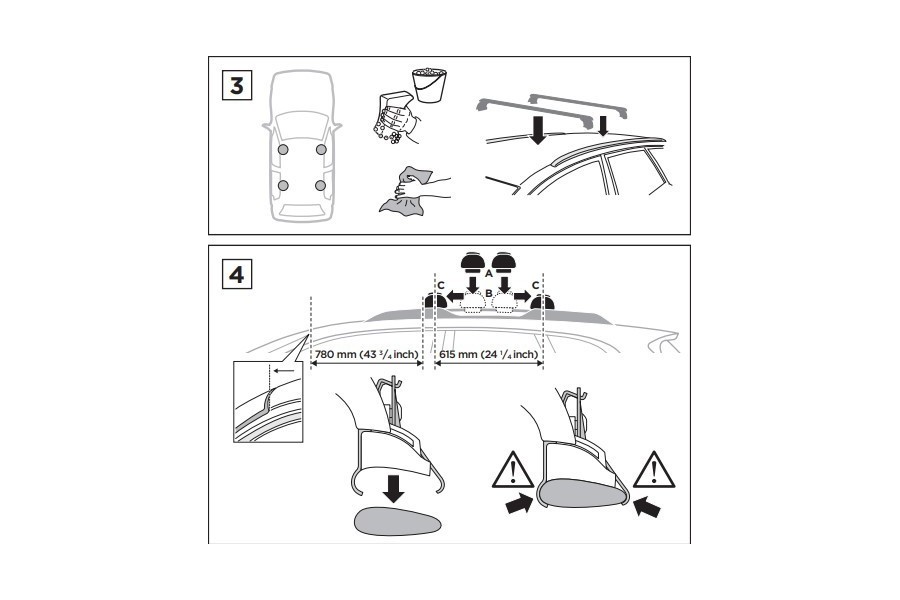 3

4

A

C

B

C

780 mm (43 $^3/_4$ inch)

615 mm (24 $^1/_4$ inch)