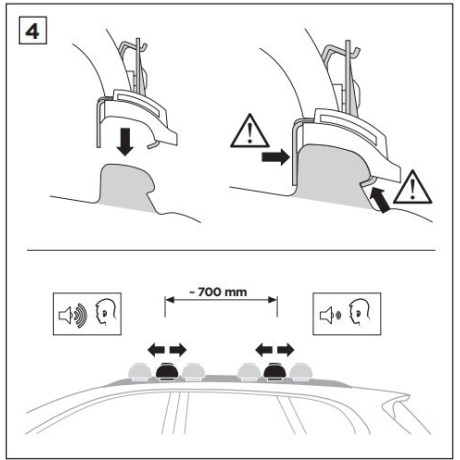 4

~ 700 mm