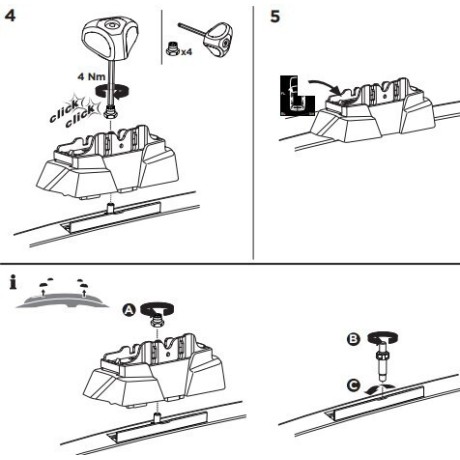 4

x4

4 Nm

click
click

5

i

A

B

C