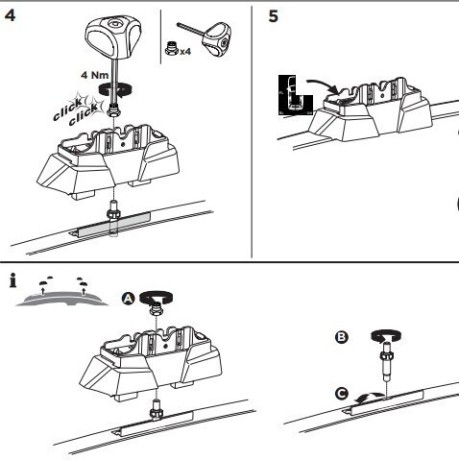 4

x4

4 Nm

click
click

5

i

A

B

C