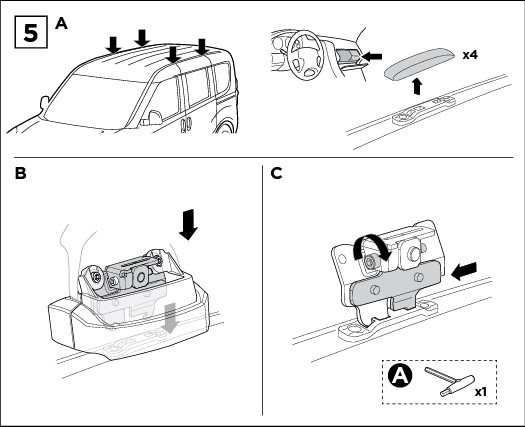 5 A

x4

B

C

A x1