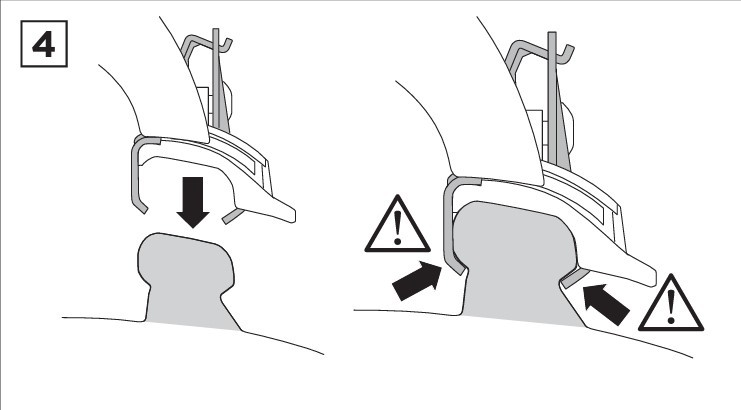 4