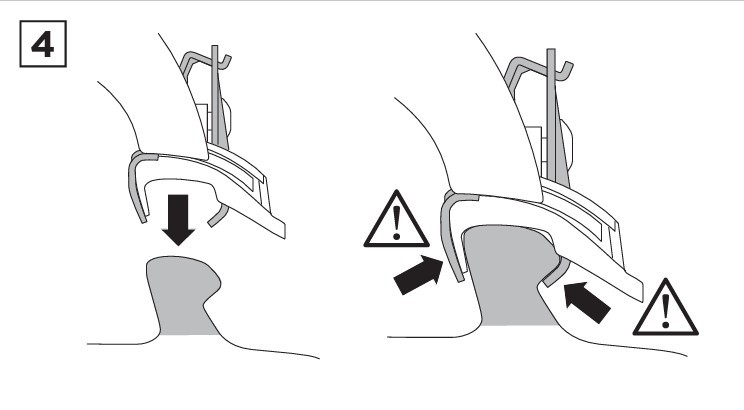 4