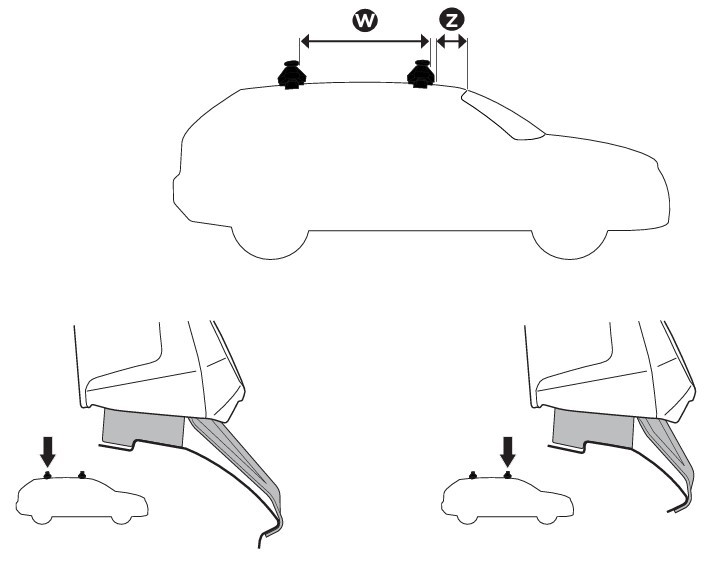 W
Z