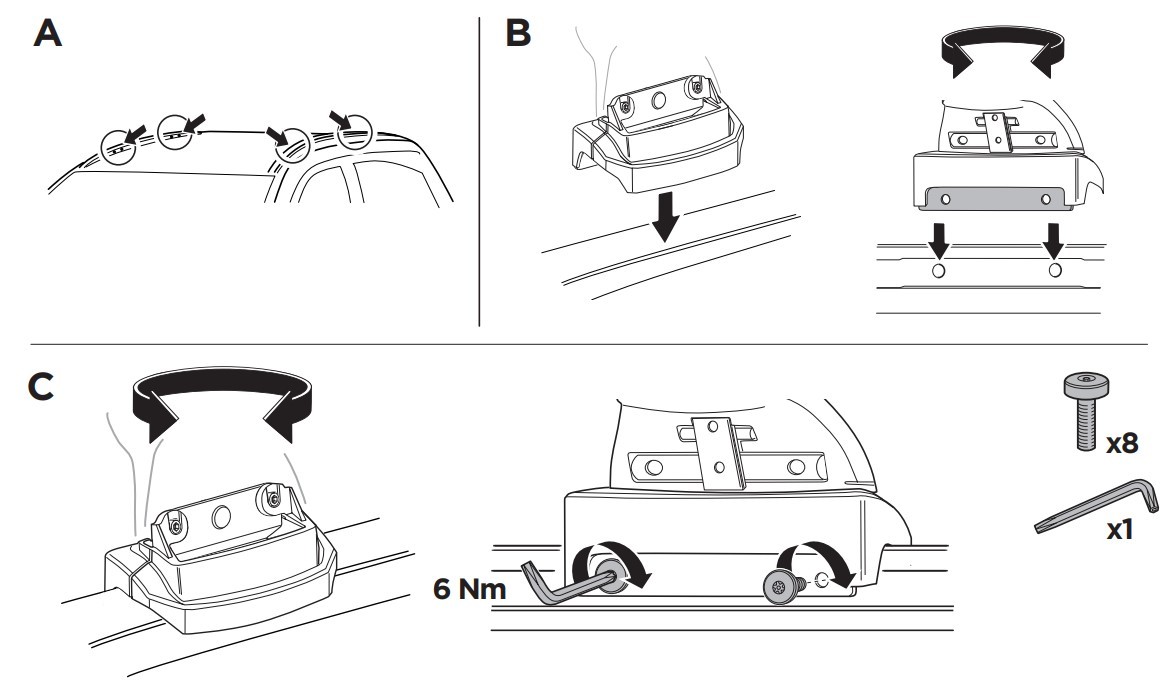 A

B

C

6 Nm

x8

x1