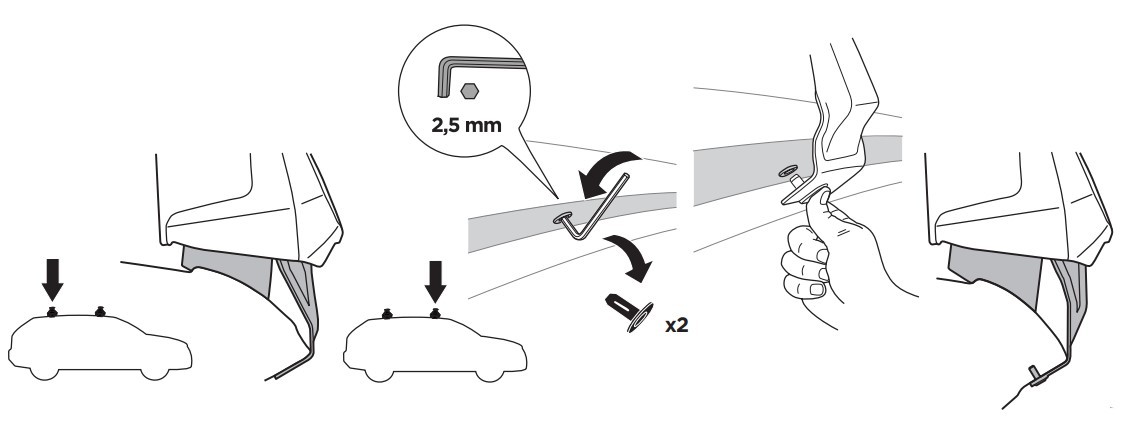 2,5 mm

x2