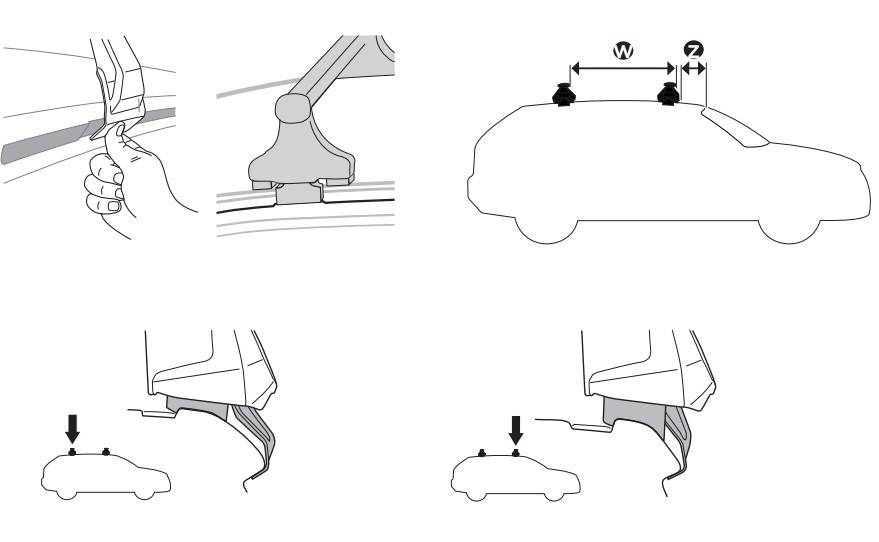 W
Z