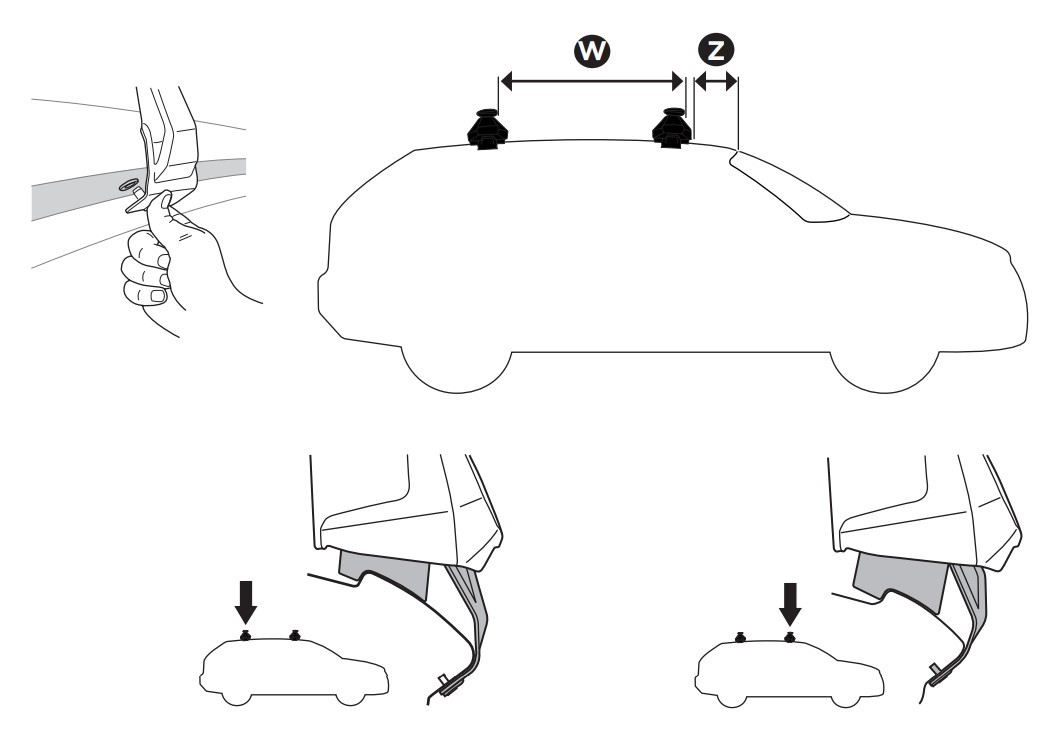 W
Z