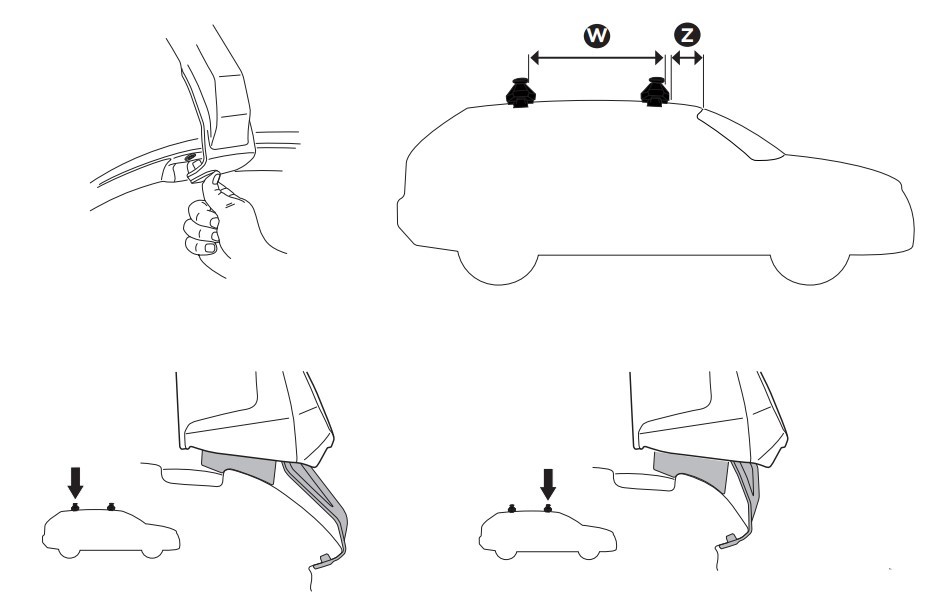 W
Z