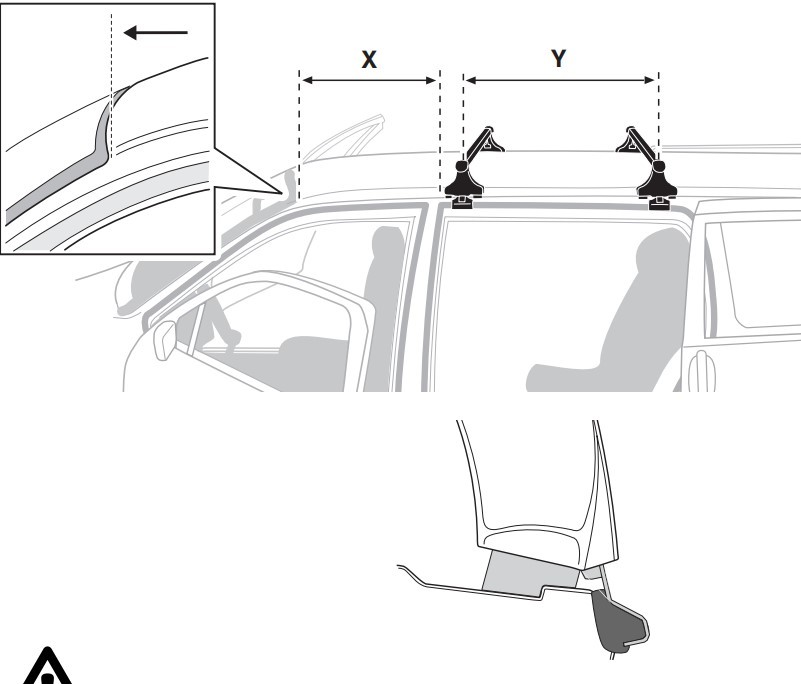 X

Y