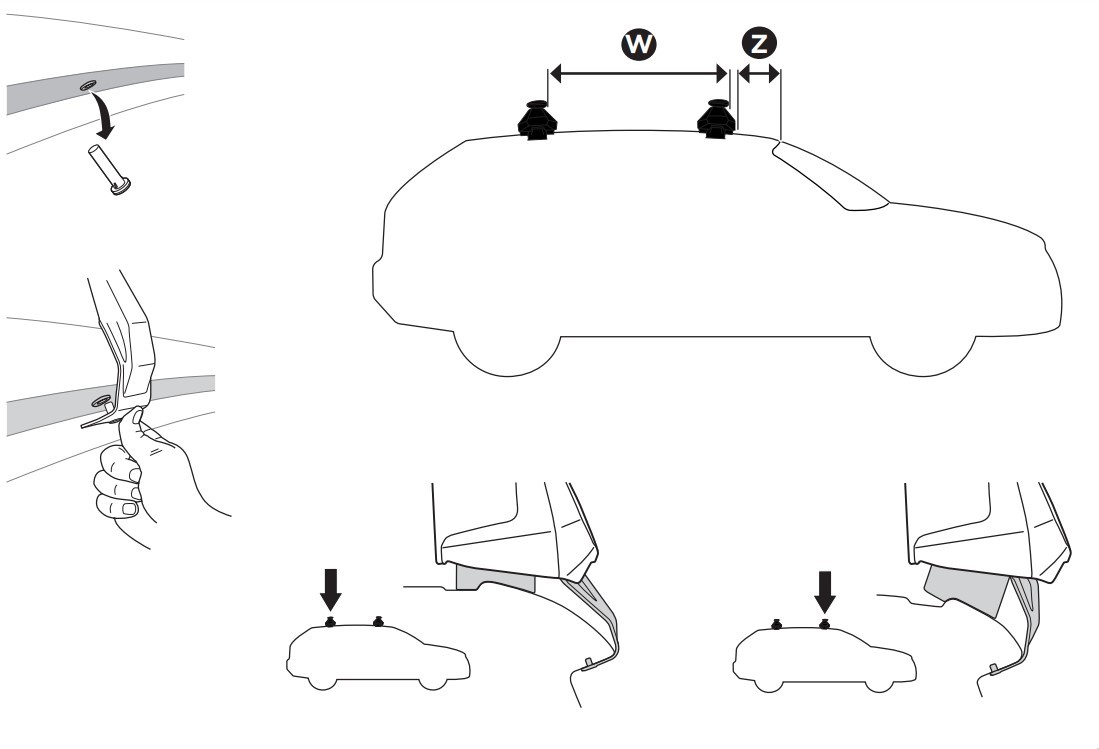 W
Z