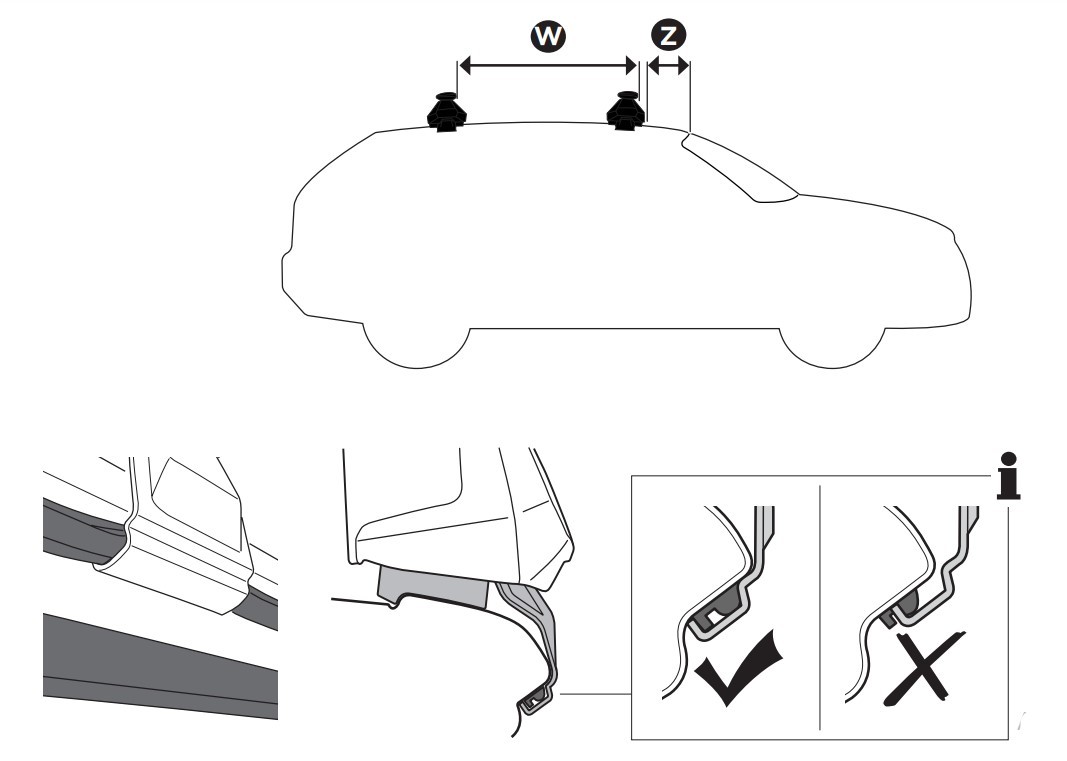 W
Z
i